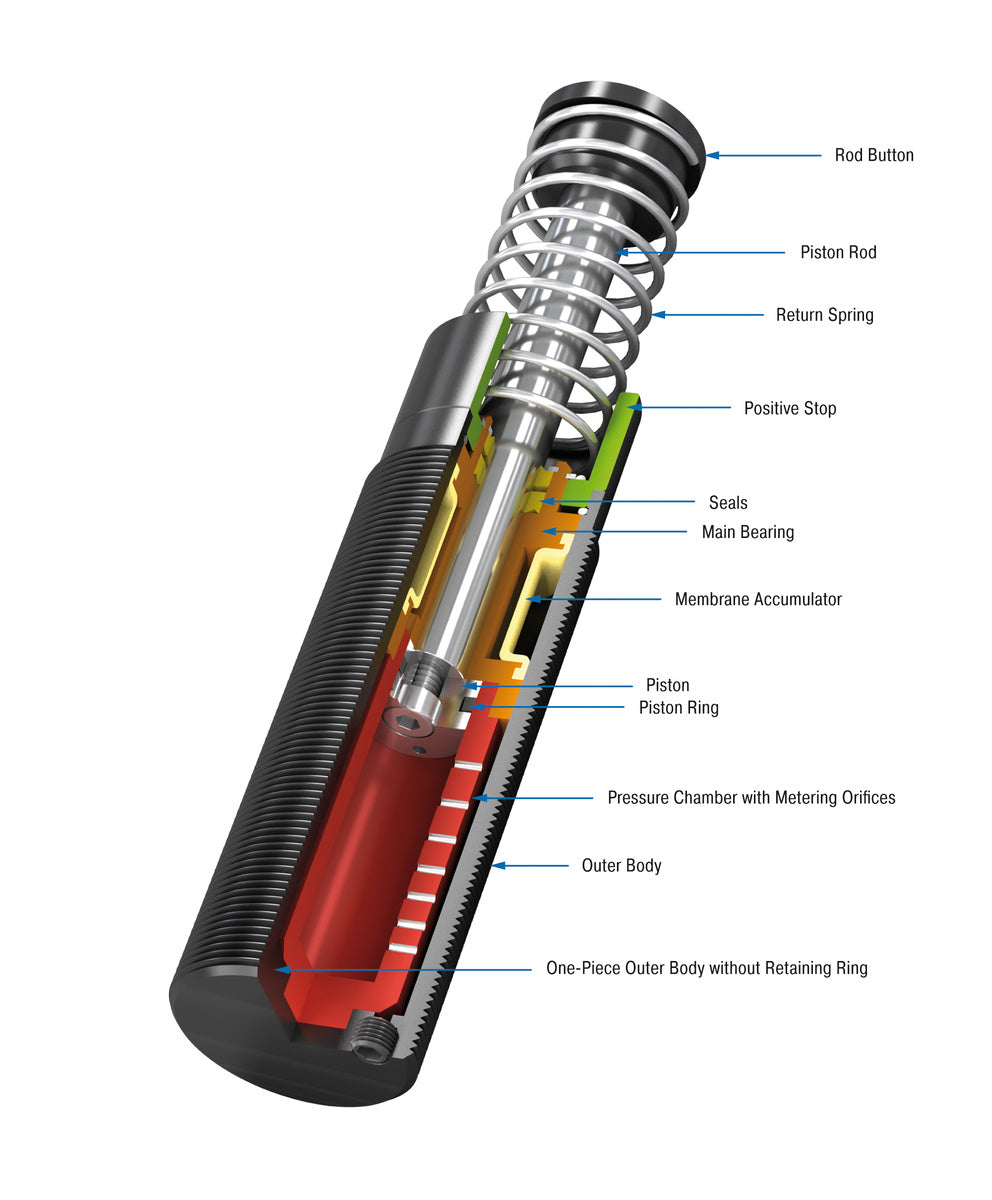 Rod Button

Piston Rod

Return Spring

Positive Stop

Seals

Main Bearing

Membrane Accumulator

Piston

Piston Ring

Pressure Chamber with Metering Orifices

Outer Body

One-Piece Outer Body without Retaining Ring